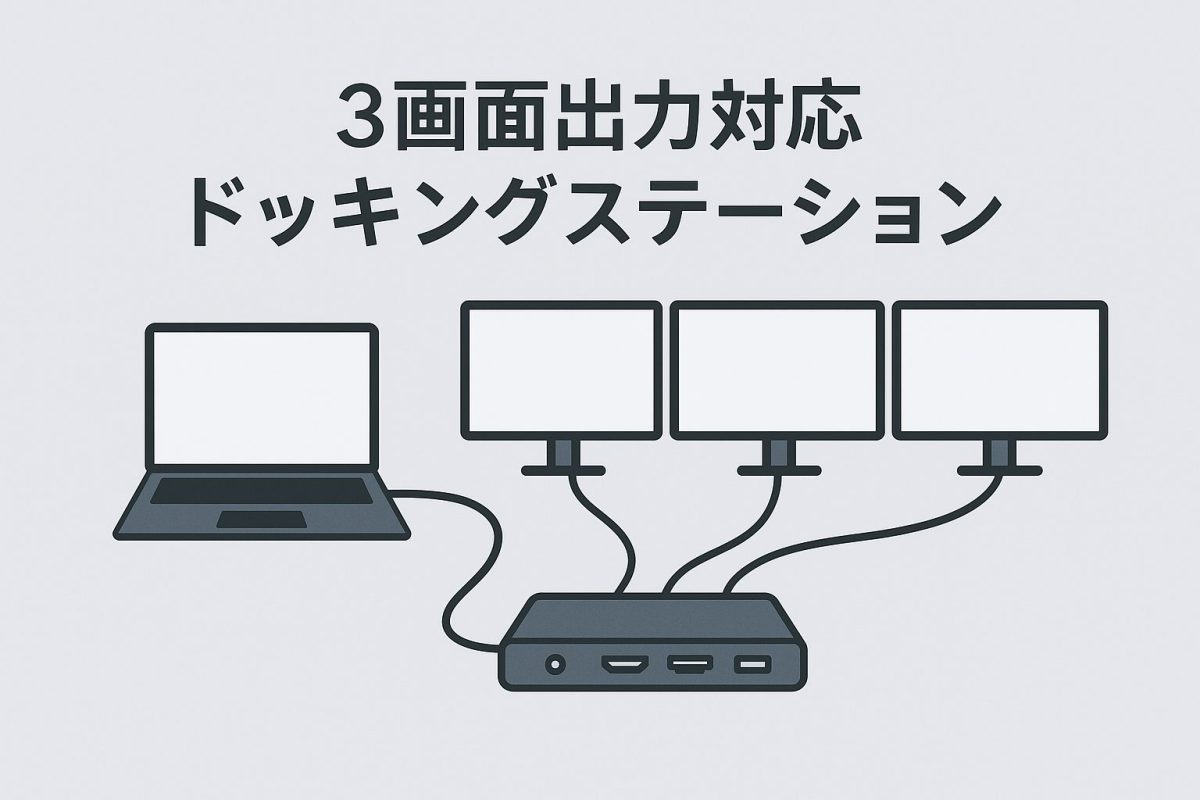 3画面出力対応
ドッキングステーション